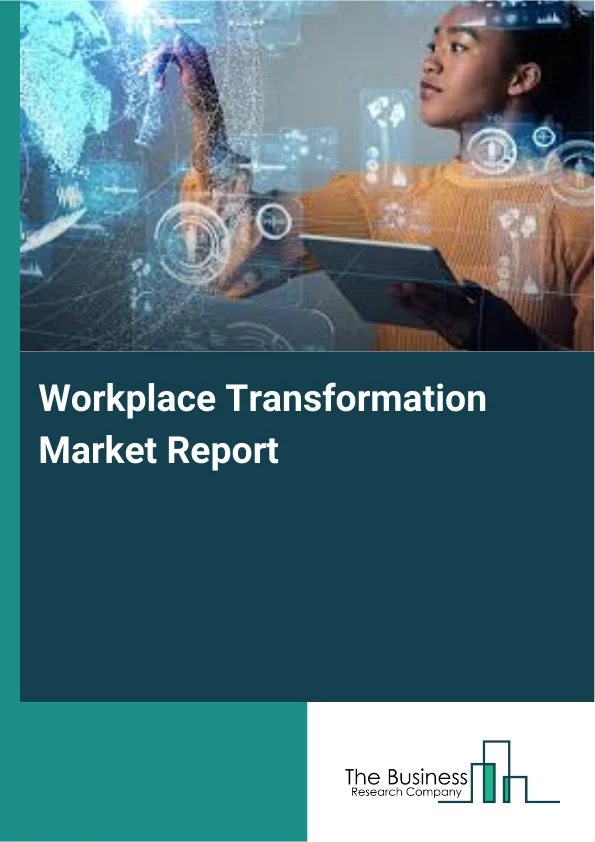 Workplace Transformation Market Report

The Business
Research Company