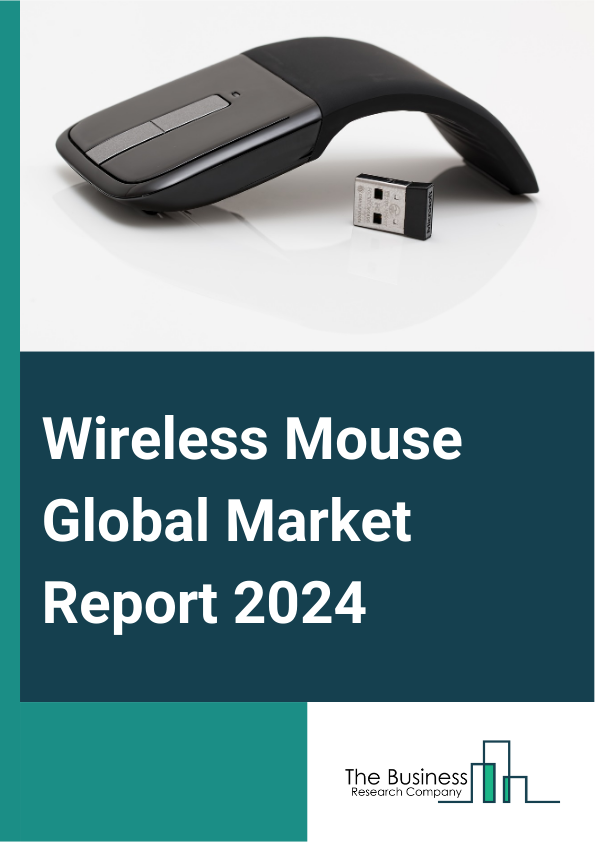 Wireless Mouse Global Market Report 2024

The Business
Research Company