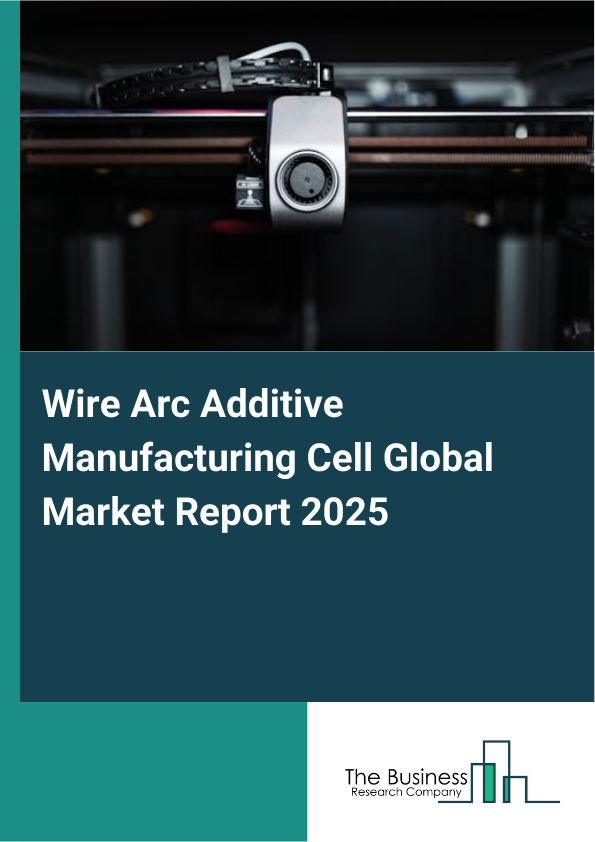 Wire Arc Additive Manufacturing Cell Global Market Report 2025

The Business
Research Company