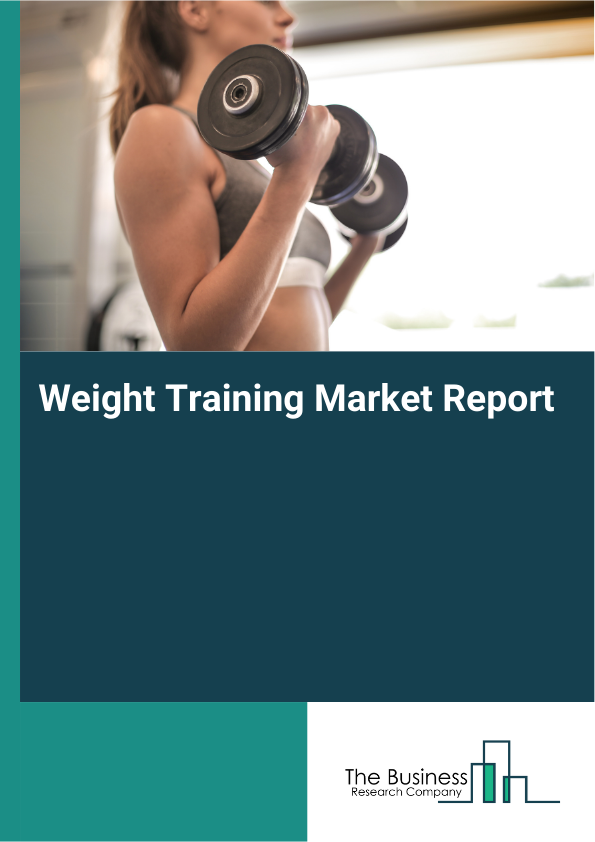 Weight Training Market Report

The Business
Research Company