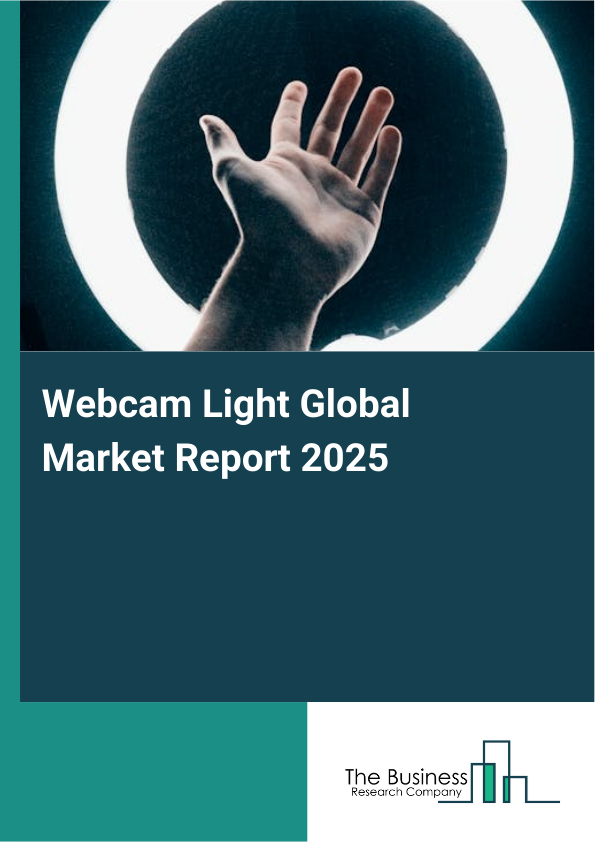 Webcam Light Global Market Report 2025

The Business
Research Company