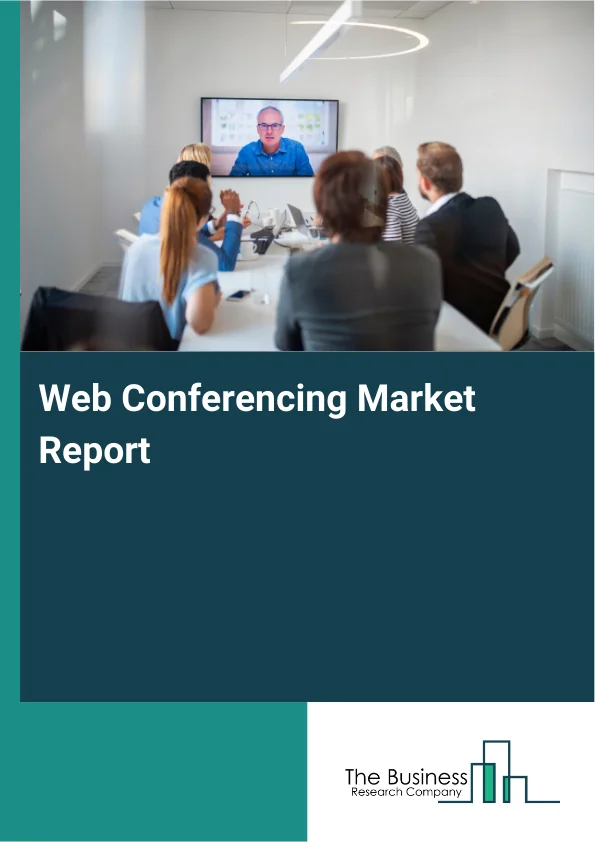 Web Conferencing Market Report

The Business
Research Company