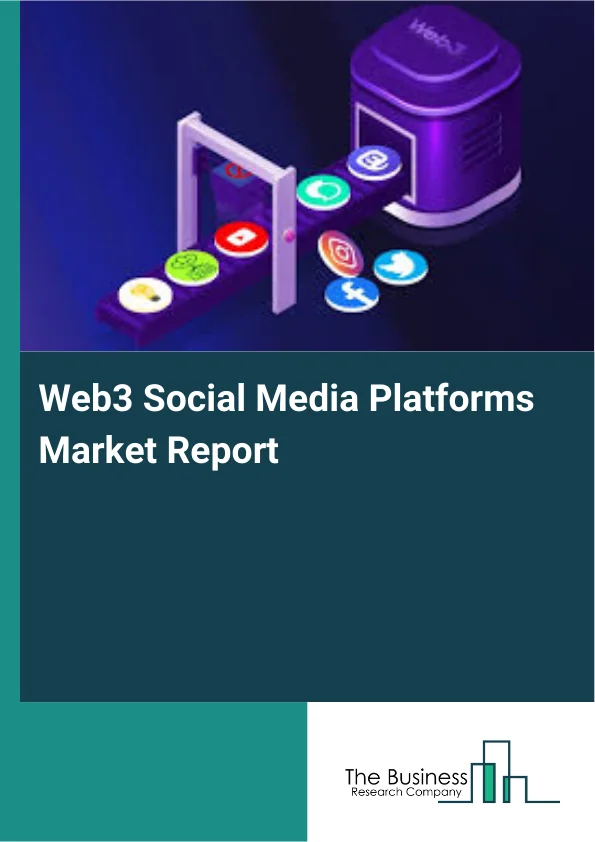 Web3

Web3 Social Media Platforms Market Report

The Business
Research Company