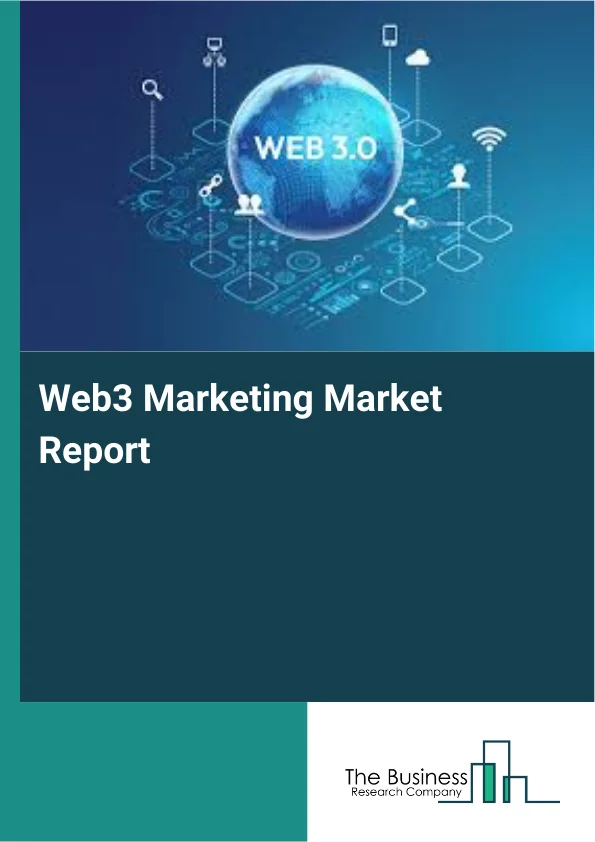 WEB 3.0

Web3 Marketing Market Report

The Business
Research Company