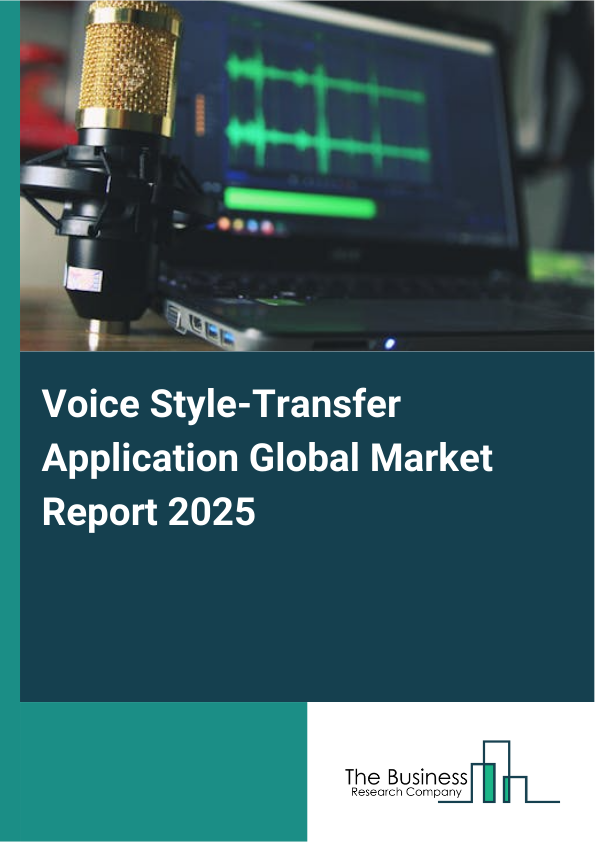 Voice Style-Transfer Application Global Market Report 2025

The Business
Research Company