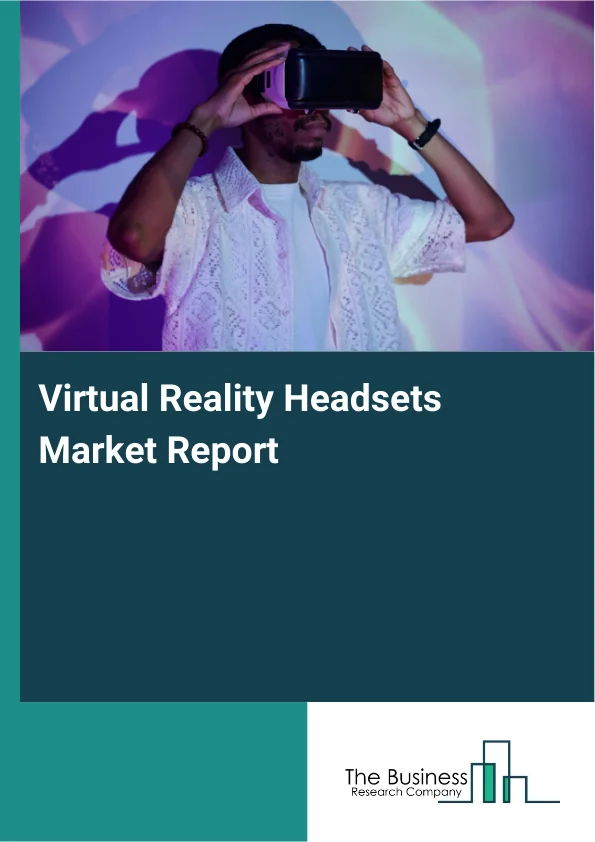 Virtual Reality Headsets Market Report

The Business
Research Company