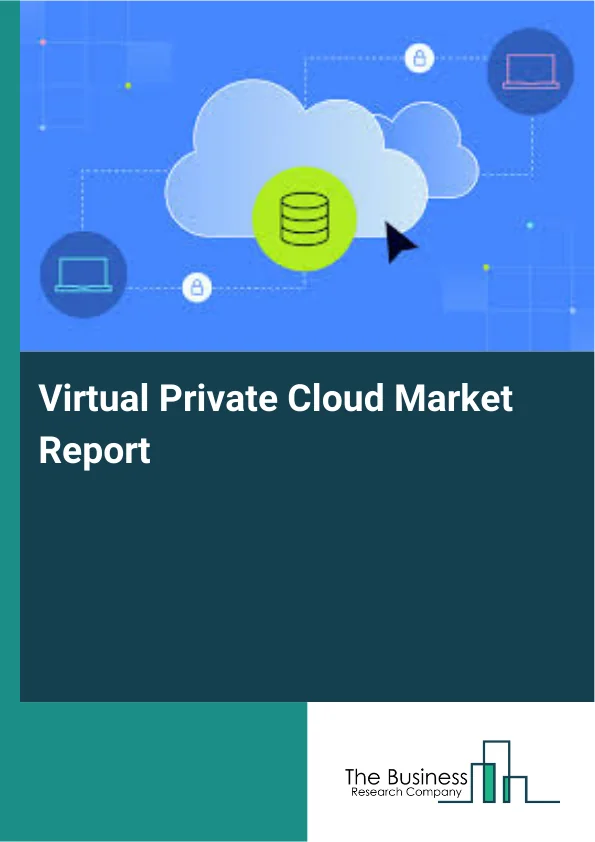 Virtual Private Cloud Market Report

The Business
Research Company