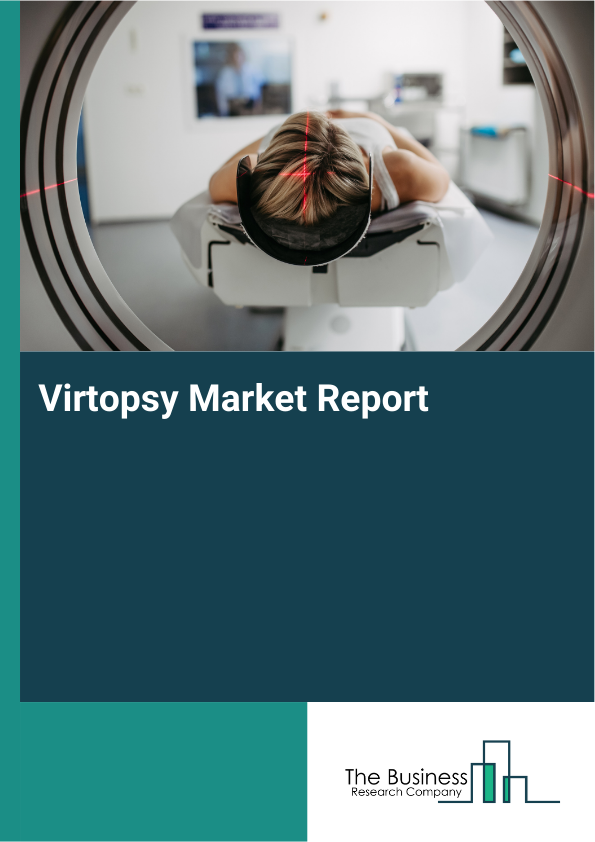 Virtopsy Market Report

The Business
Research Company