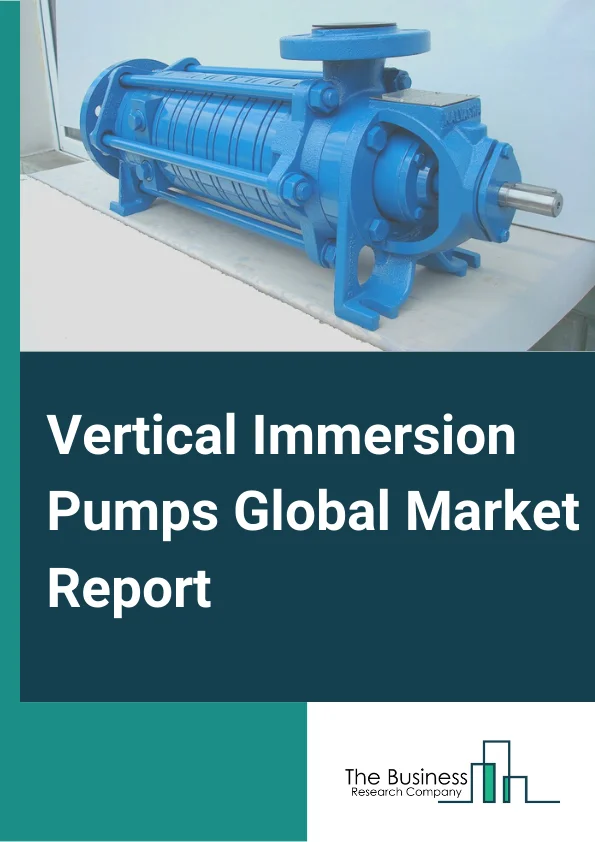 Vertical Immersion Pumps Global Market Report

The Business
Research Company