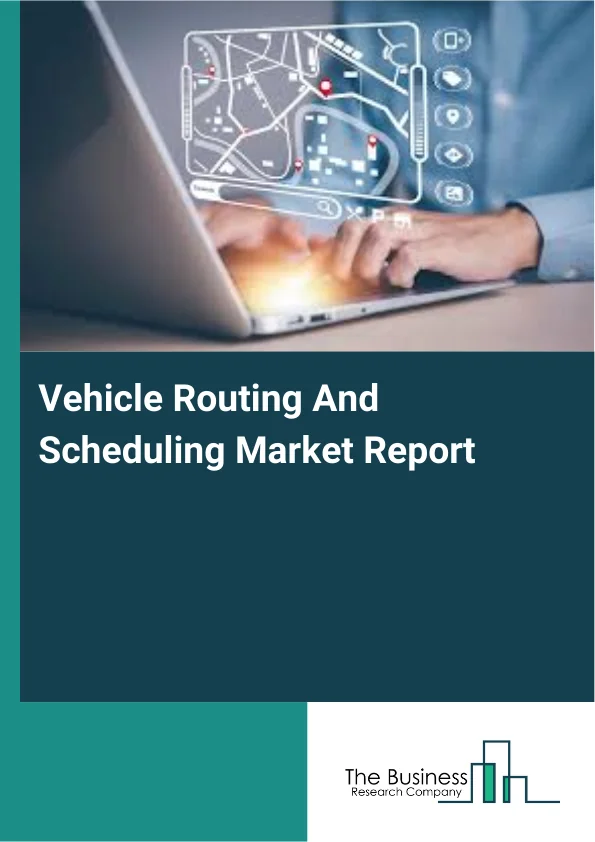 Vehicle Routing And Scheduling Market Report

The Business
Research Company