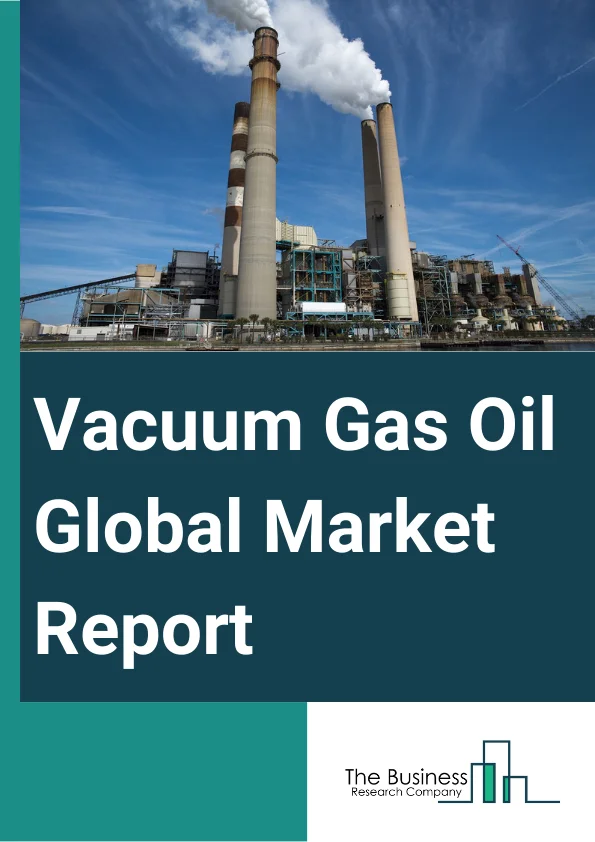 Vacuum Gas Oil Global Market Report

The Business
Research Company