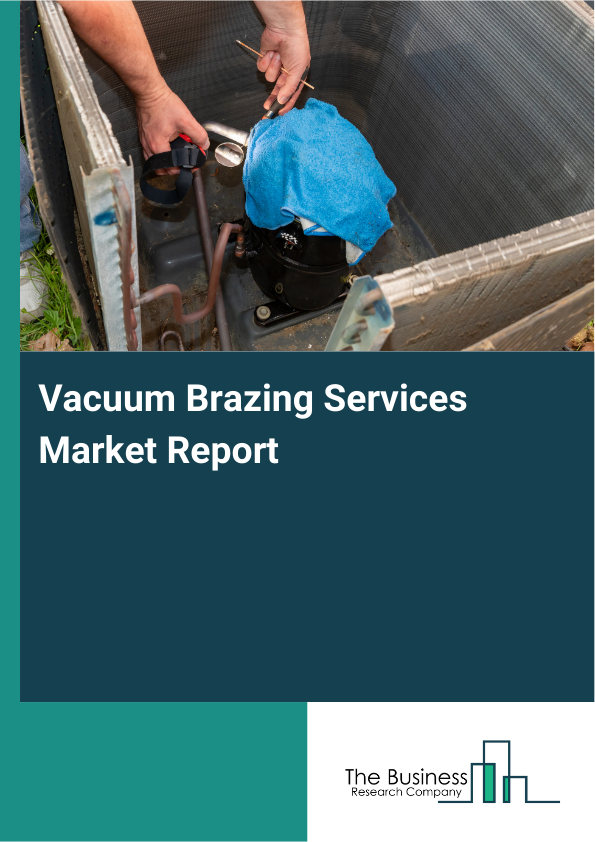 Vacuum Brazing Services Market Report

The Business
Research Company