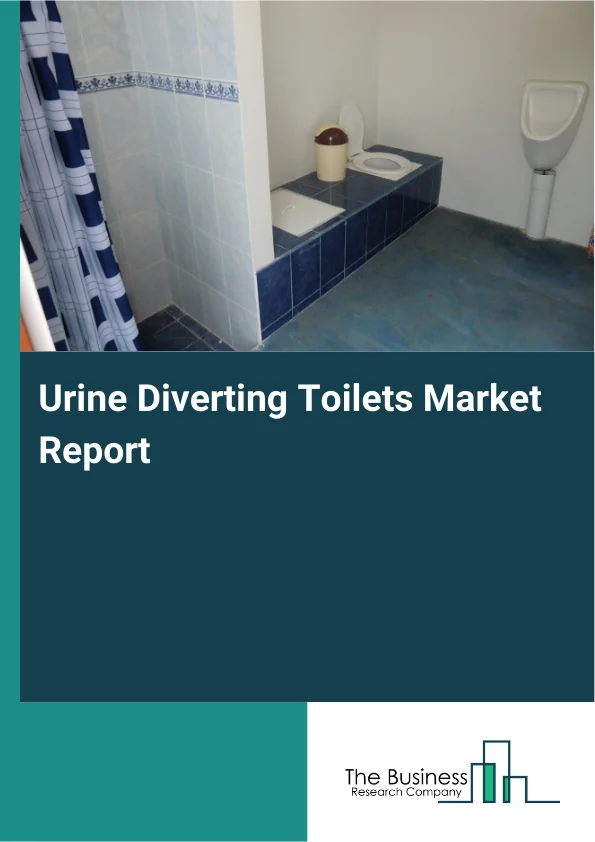 Urine Diverting Toilets Market Report

The Business
Research Company