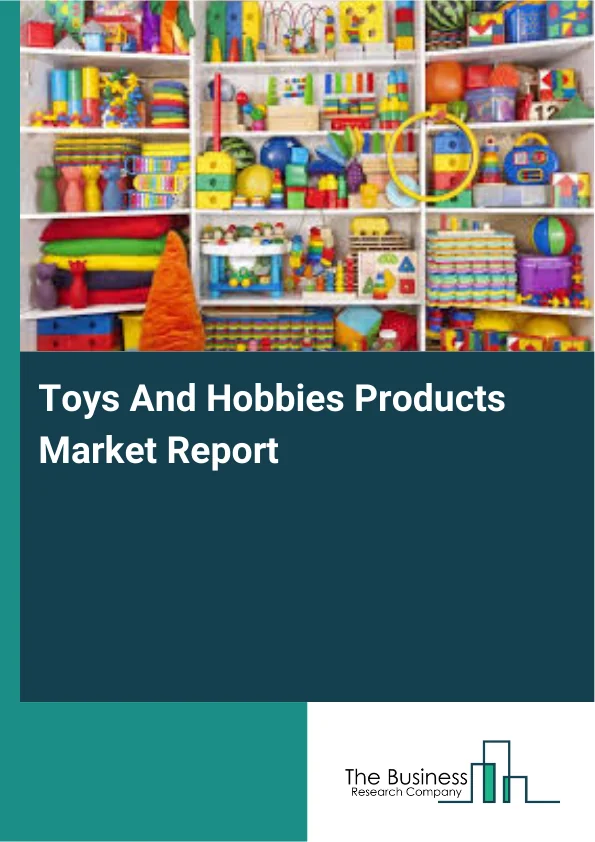 Toys And Hobbies Products Market Report

The Business
Research Company