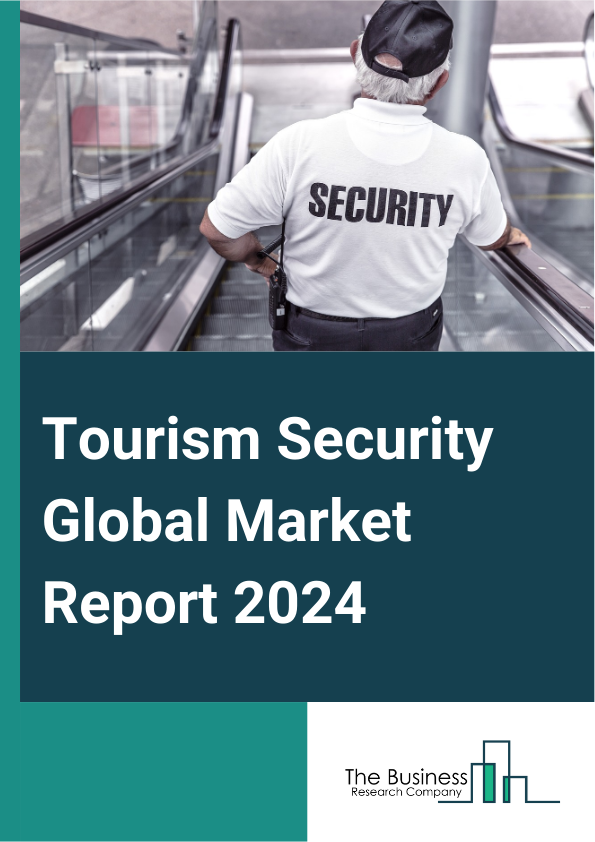 SECURITY

Tourism Security Global Market Report 2024

The Business Research Company