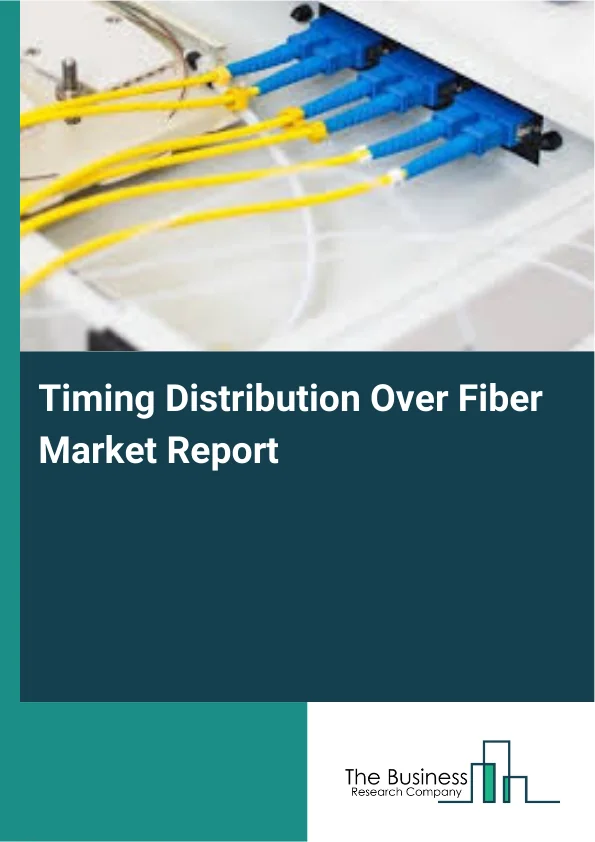 Timing Distribution Over Fiber Market Report

The Business
Research Company