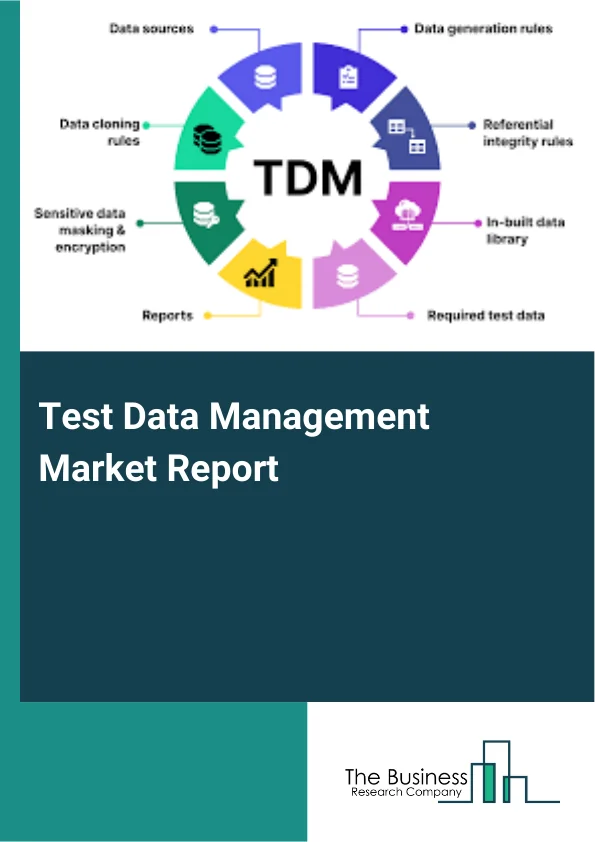 Data sources

Data generation rules

Data cloning rules

Referential integrity rules

TDM

Sensitive data masking & encryption

In-built data library

Reports

Required test data

Test Data Management Market Report

The Business
Research Company