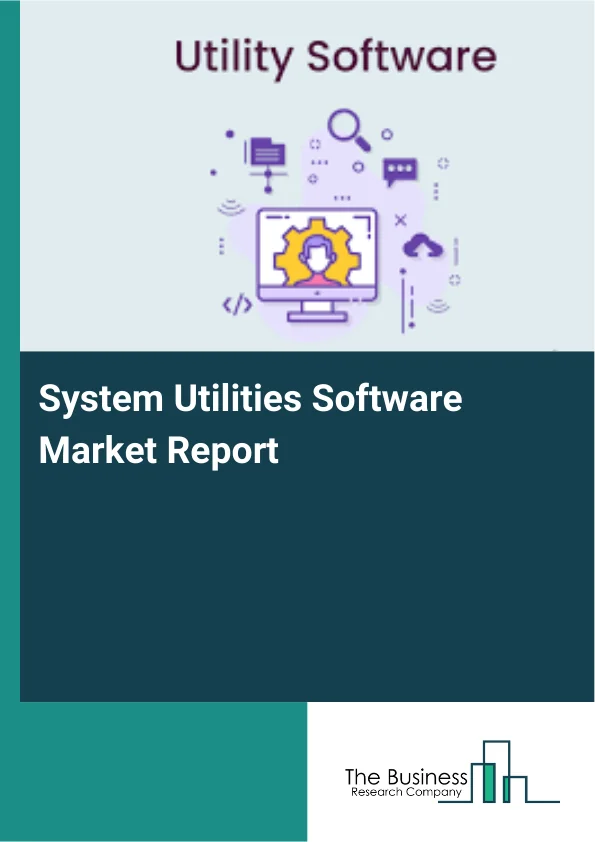 Utility Software

</>

System Utilities Software Market Report

The Business
Research Company