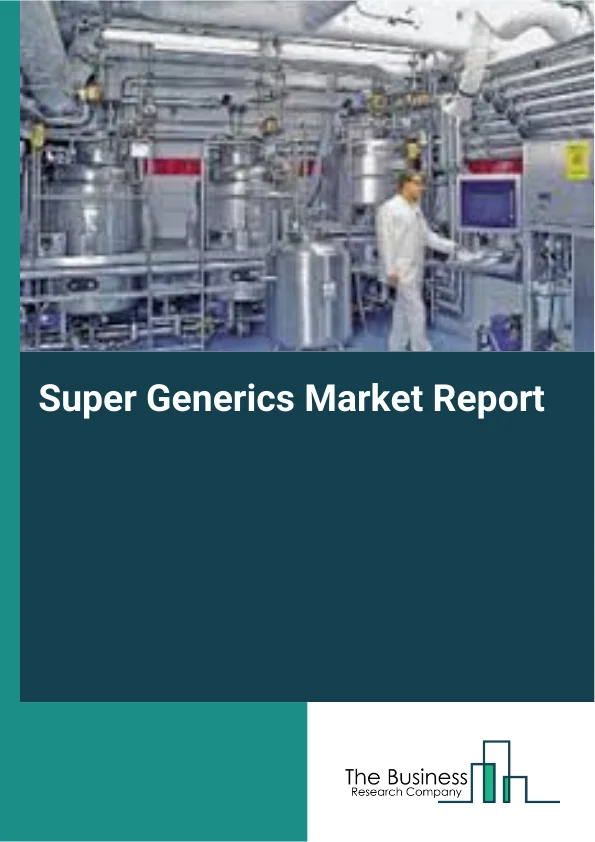 Super Generics Market Report

The Business
Research Company