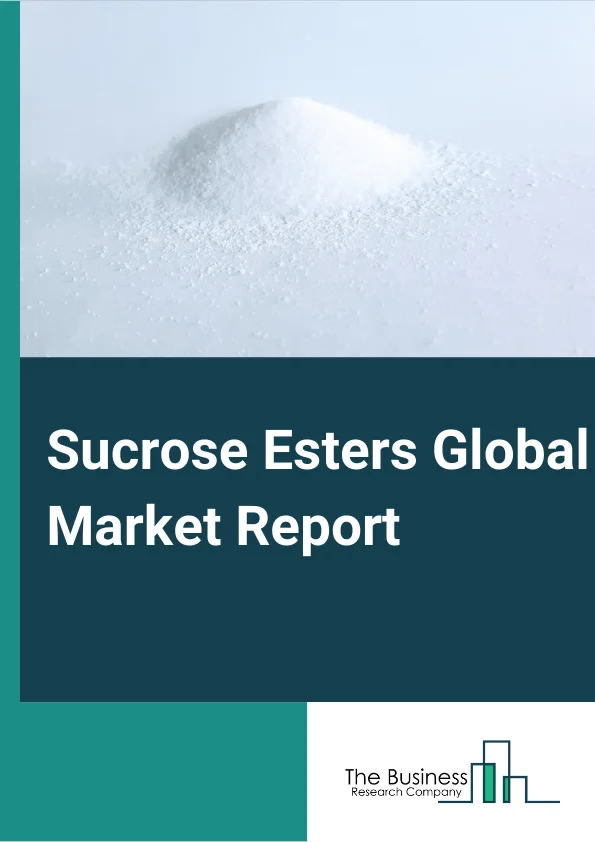 Sucrose Esters Global Market Report

The Business
Research Company