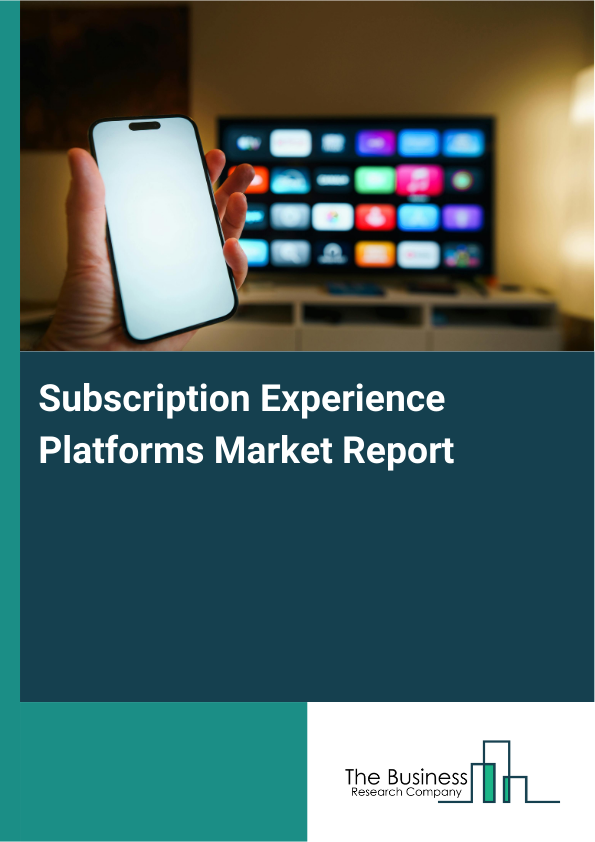 Subscription Experience Platforms Market Report

The Business
Research Company