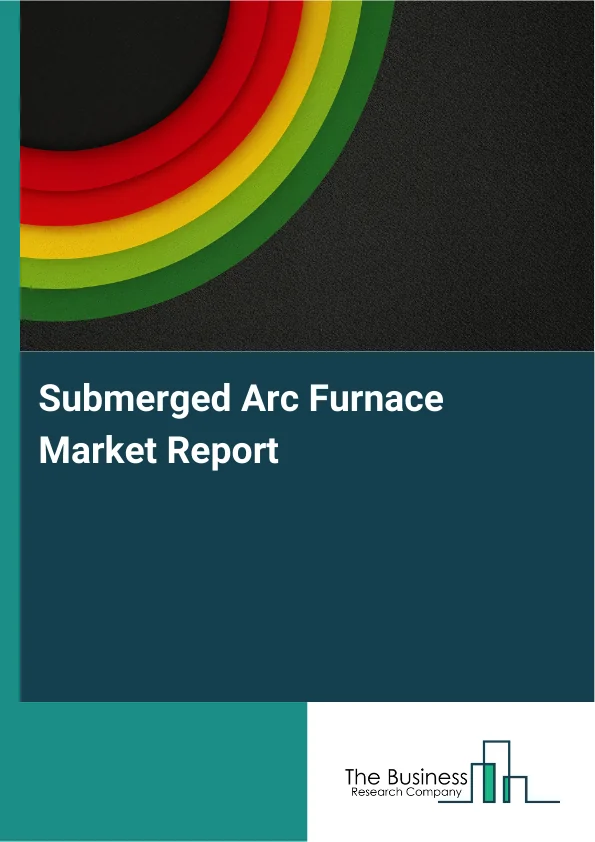 Submerged Arc Furnace Market Report

The Business
Research Company