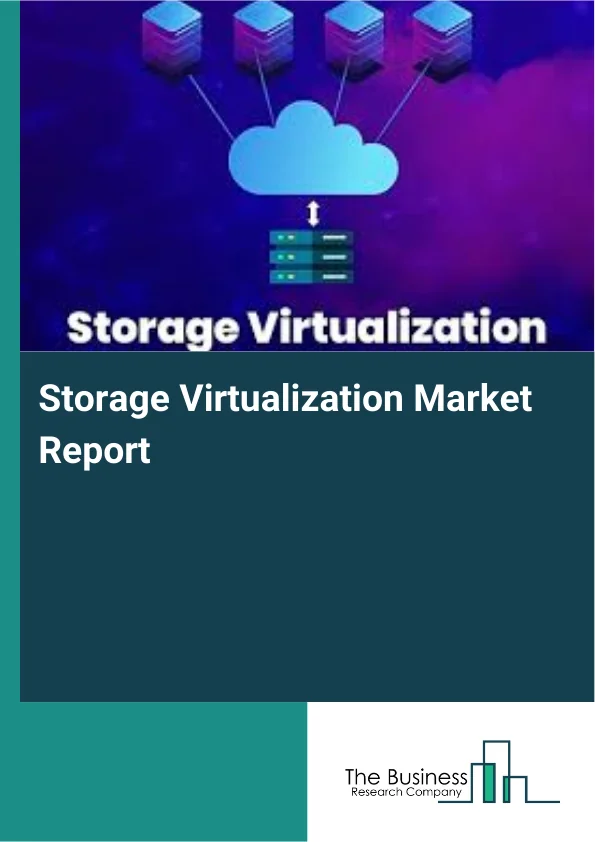 Storage Virtualization

Storage Virtualization Market Report

The Business
Research Company