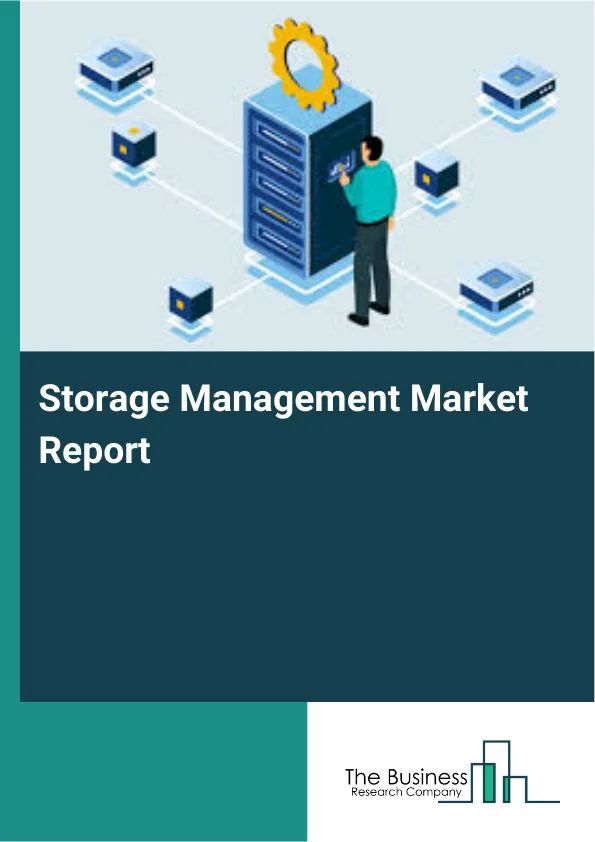 Storage Management Market Report

The Business
Research Company