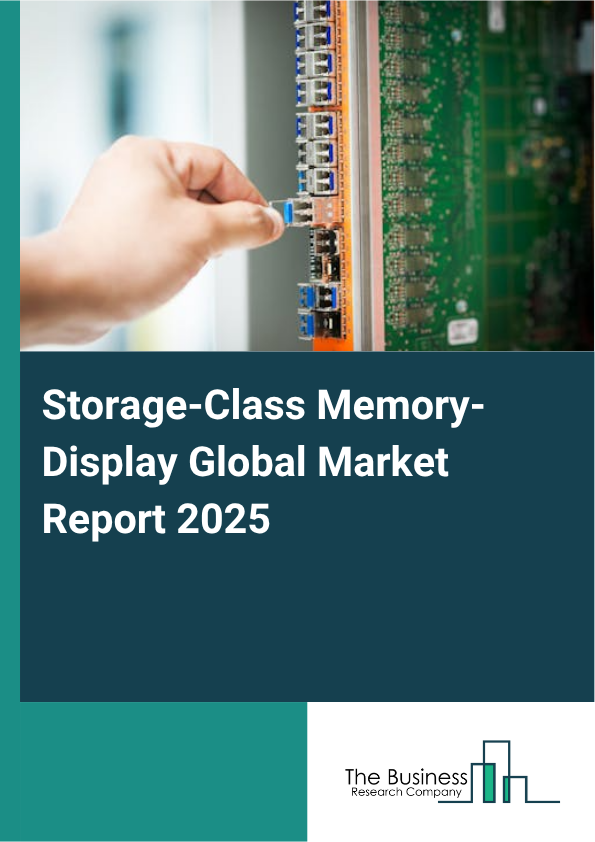 Storage-Class Memory-Display Global Market Report 2025

The Business
Research Company