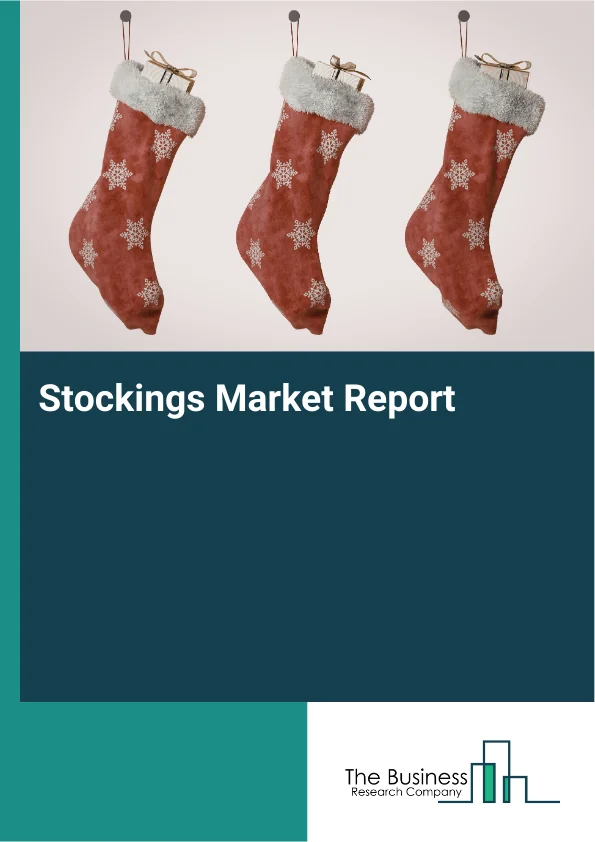 Stockings Market Report

The Business
Research Company