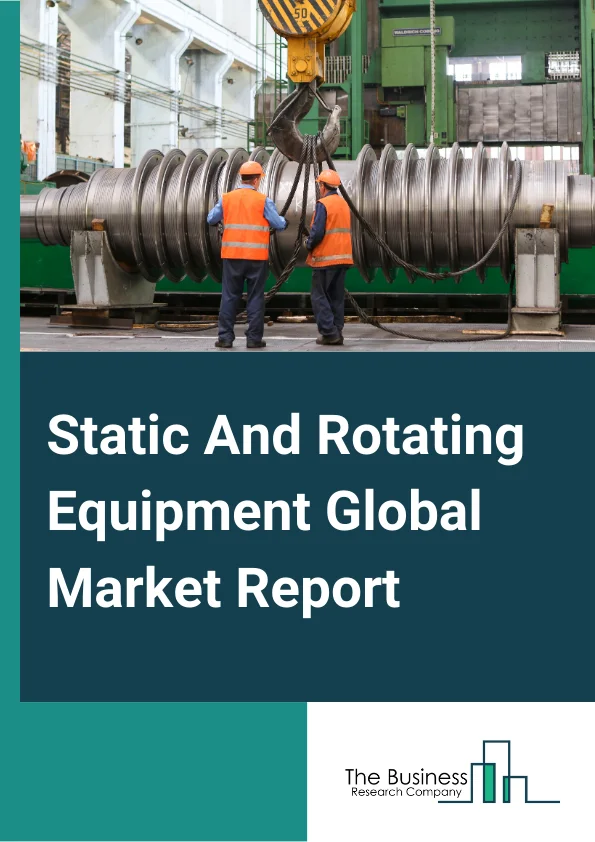 50

WALDRICH COBURG

Static And Rotating Equipment Global Market Report

The Business
Research Company