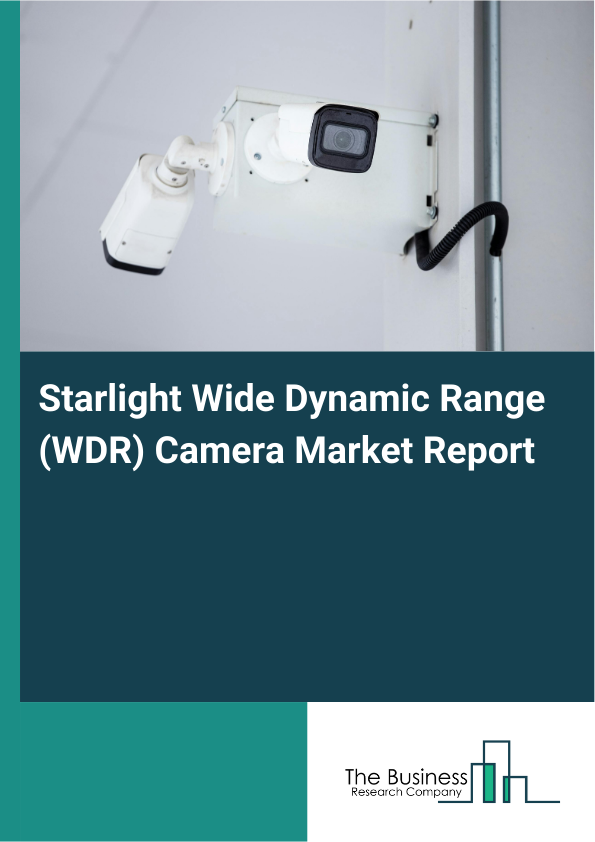 Starlight Wide Dynamic Range (WDR) Camera Market Report

The Business
Research Company