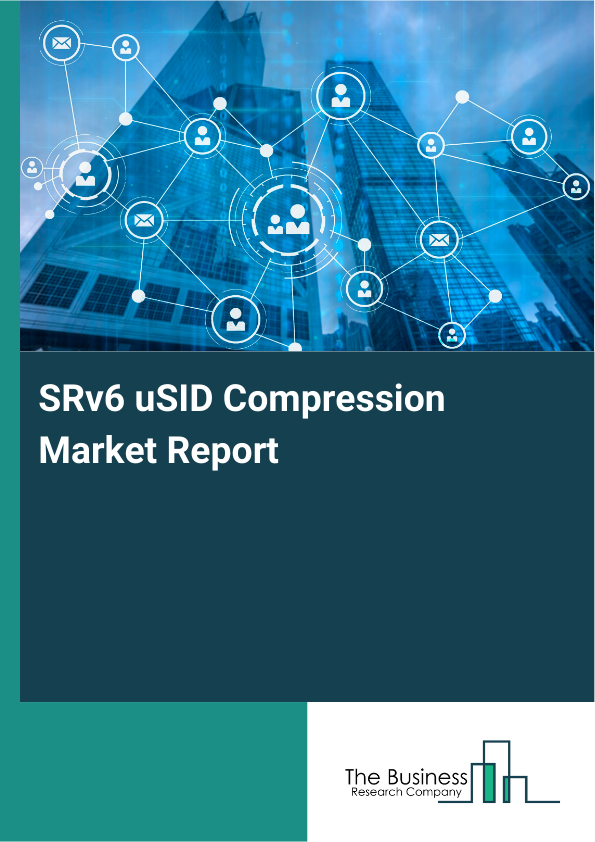 SRv6 uSID Compression Market Report

The Business
Research Company