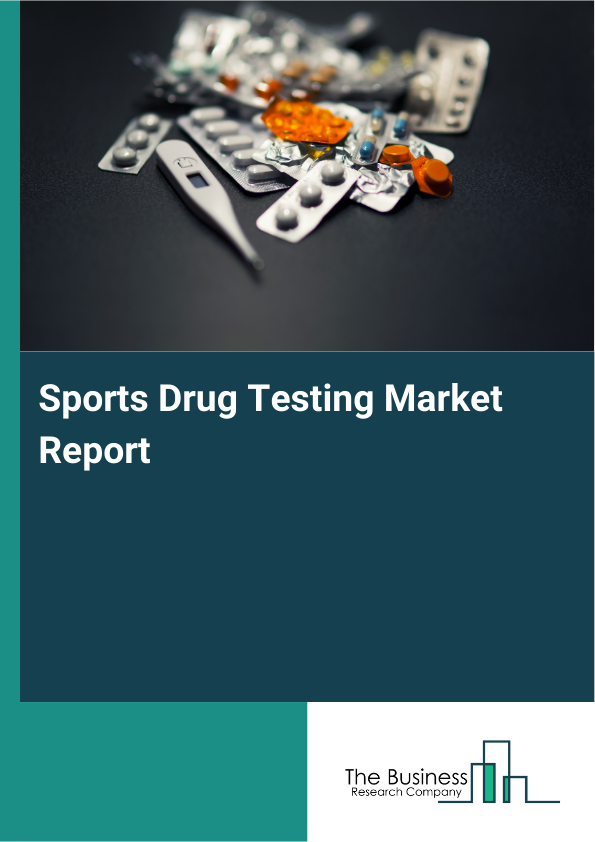 Sports Drug Testing Market Report

The Business
Research Company