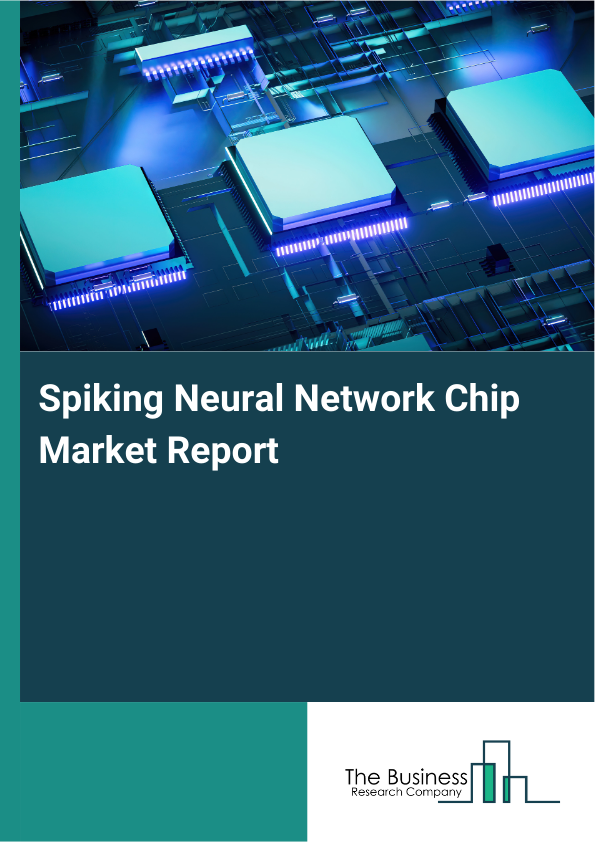 Spiking Neural Network Chip Market Report

The Business
Research Company