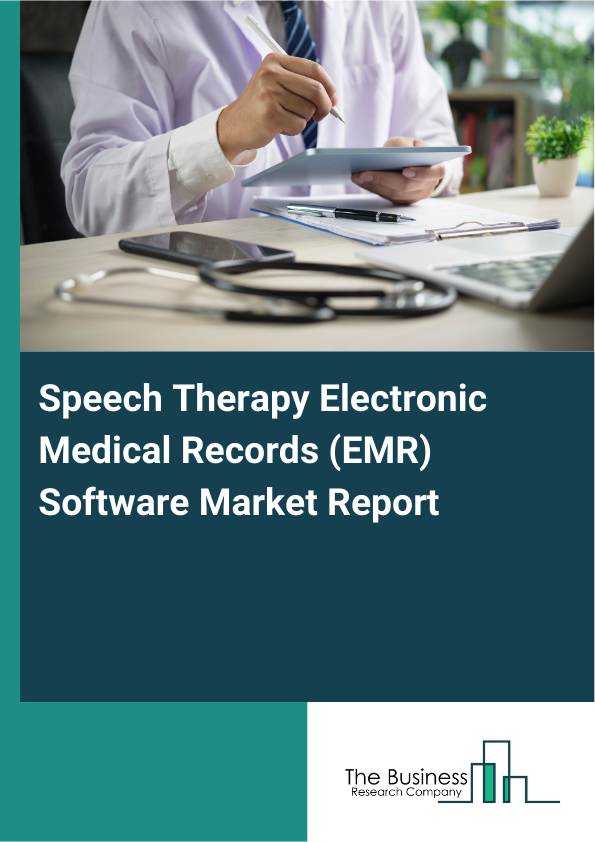 Speech Therapy Electronic Medical Records (EMR) Software Market Report

The Business
Research Company