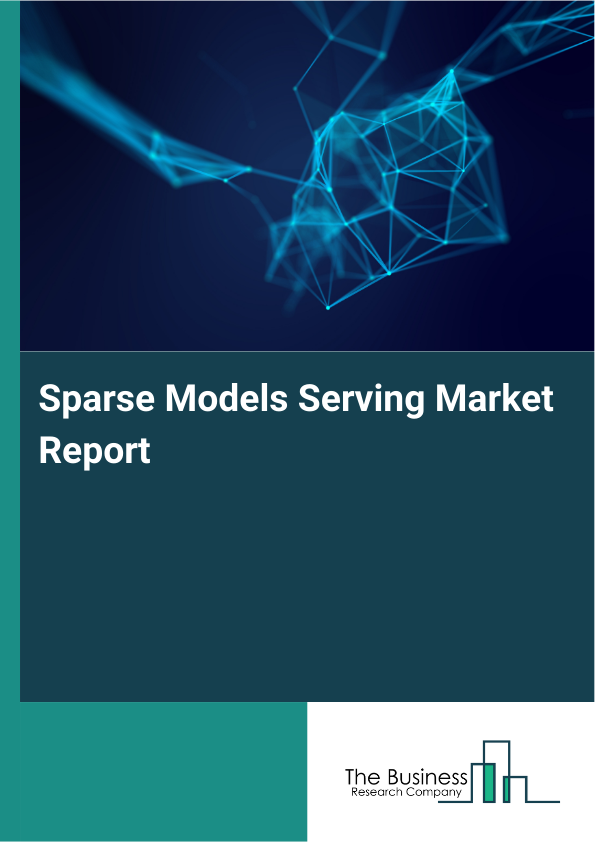 Sparse Models Serving Market Report

The Business
Research Company