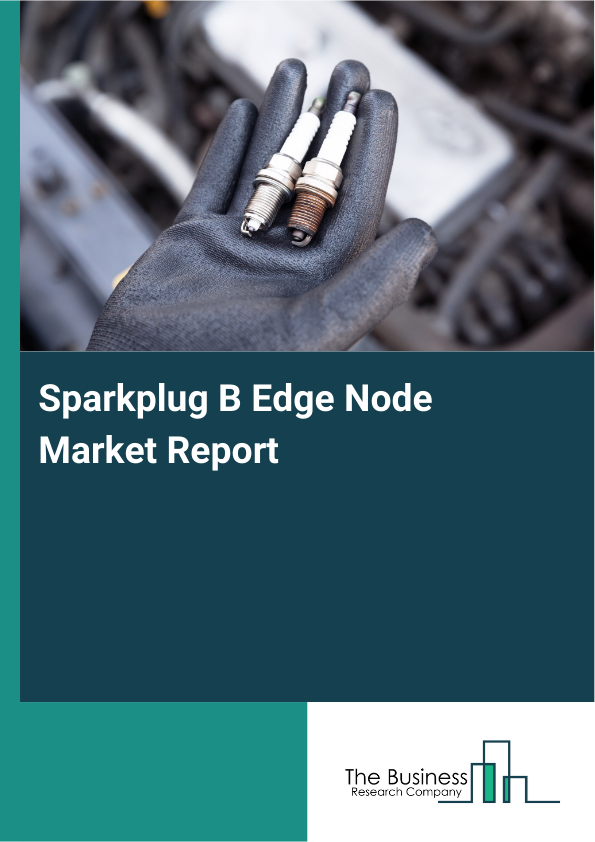 Sparkplug B Edge Node Market Report

The Business
Research Company