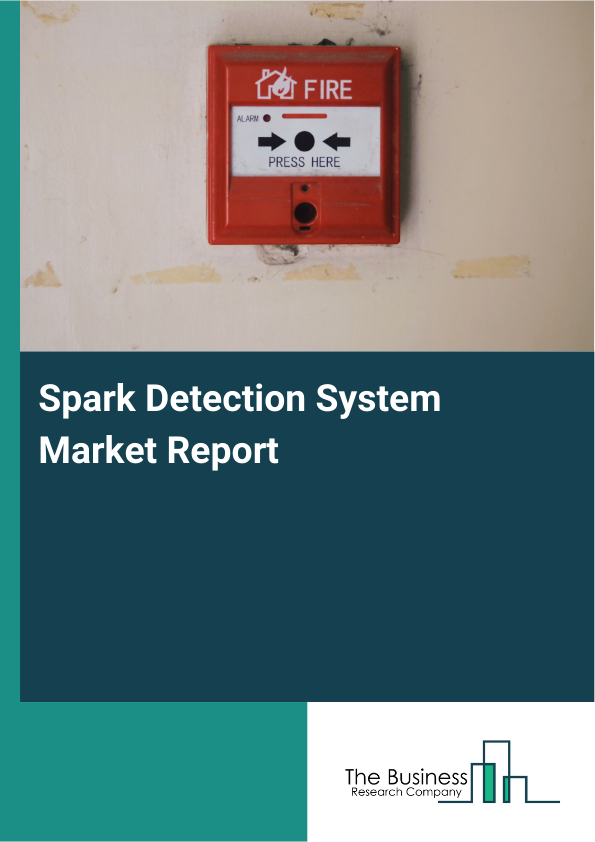 FIRE
ALARM
PRESS HERE

Spark Detection System Market Report

The Business
Research Company