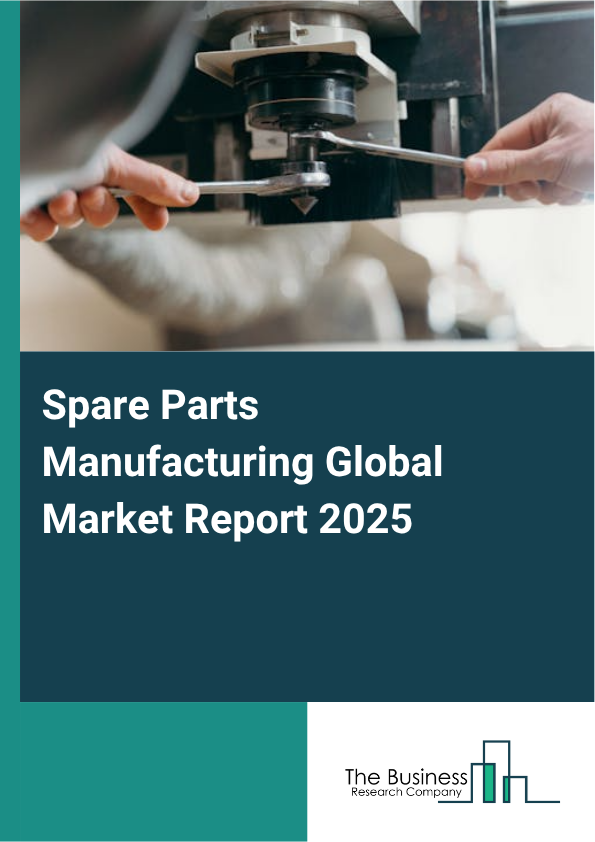 Spare Parts Manufacturing Global Market Report 2025

The Business
Research Company