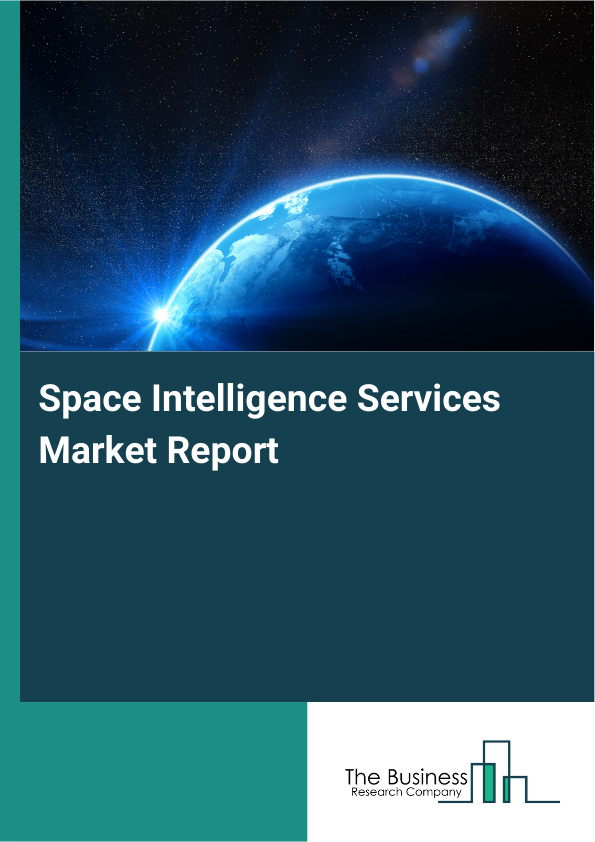 Space Intelligence Services Market Report

The Business
Research Company