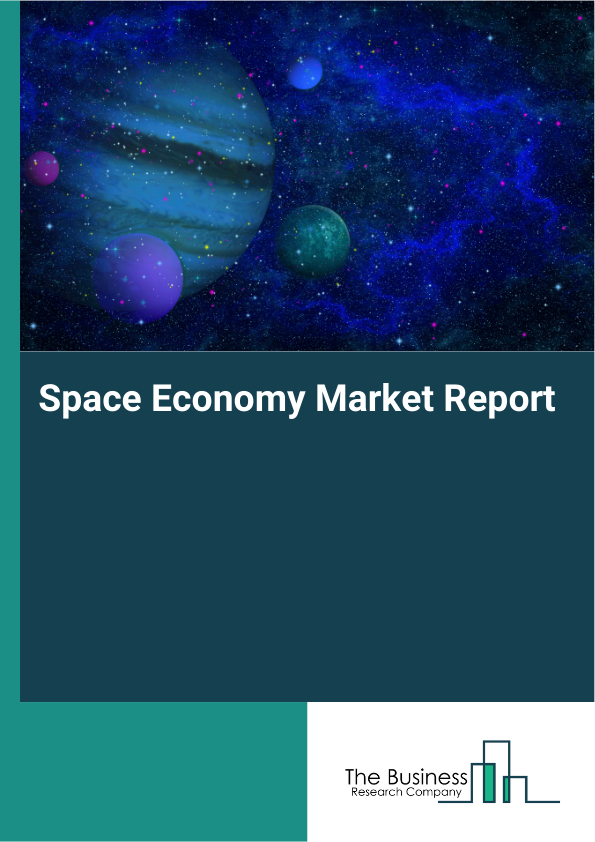 Space Economy Market Report

The Business
Research Company