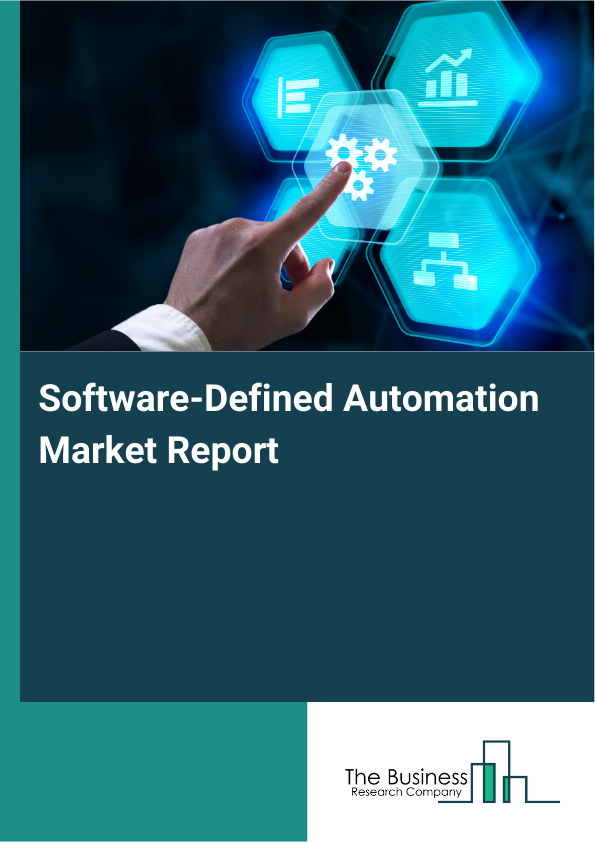 Software-Defined Automation Market Report

The Business
Research Company