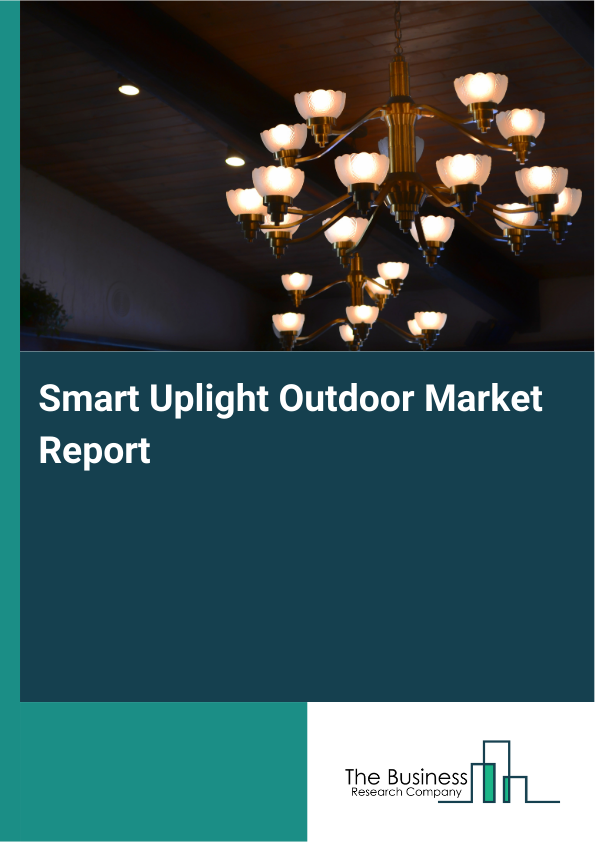 Smart Uplight Outdoor Market Report

The Business
Research Company