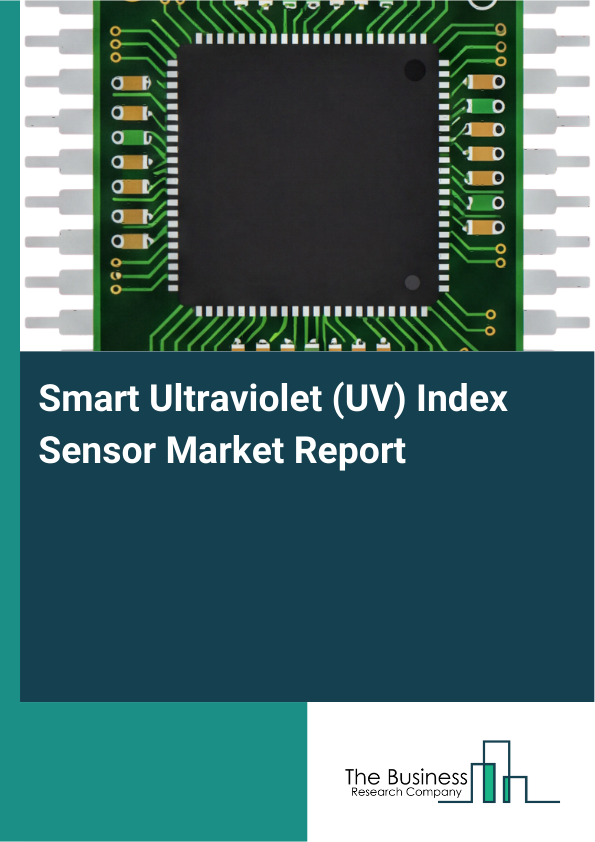 Smart Ultraviolet (UV) Index Sensor Market Report

The Business
Research Company