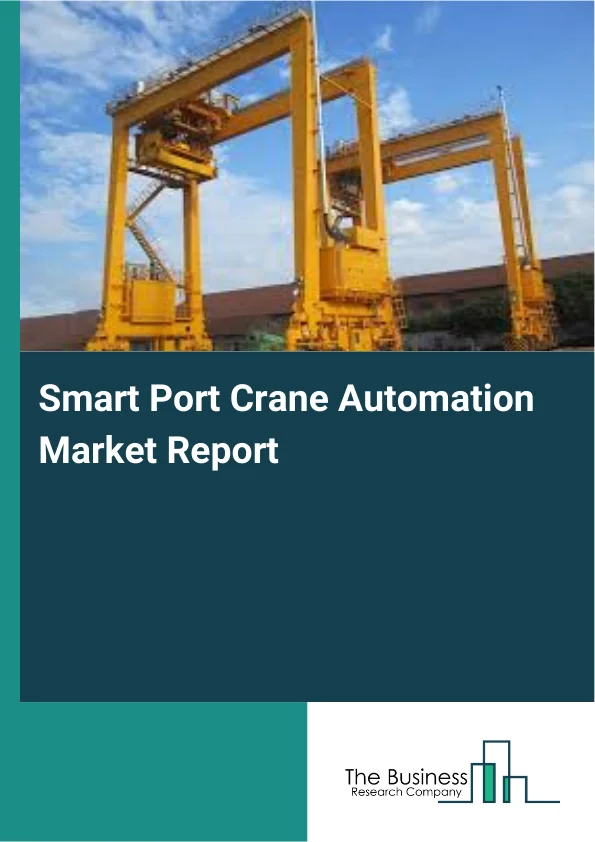 Smart Port Crane Automation Market Report

The Business
Research Company