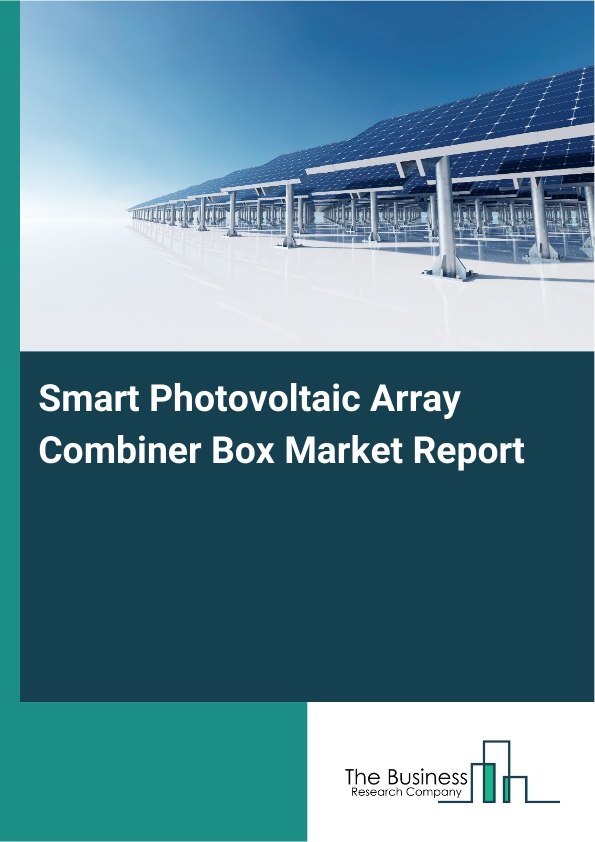 Smart Photovoltaic Array Combiner Box Market Report

The Business
Research Company