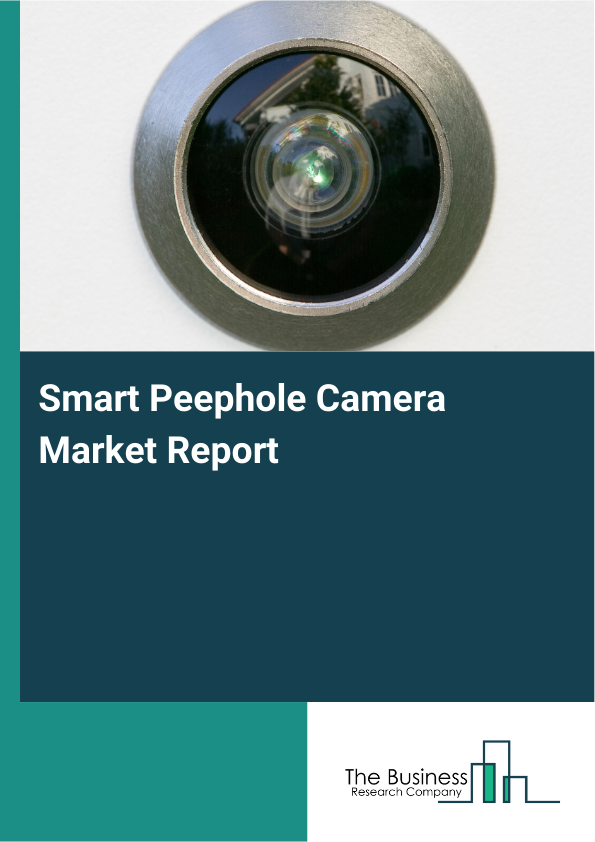 Smart Peephole Camera Market Report

The Business
Research Company