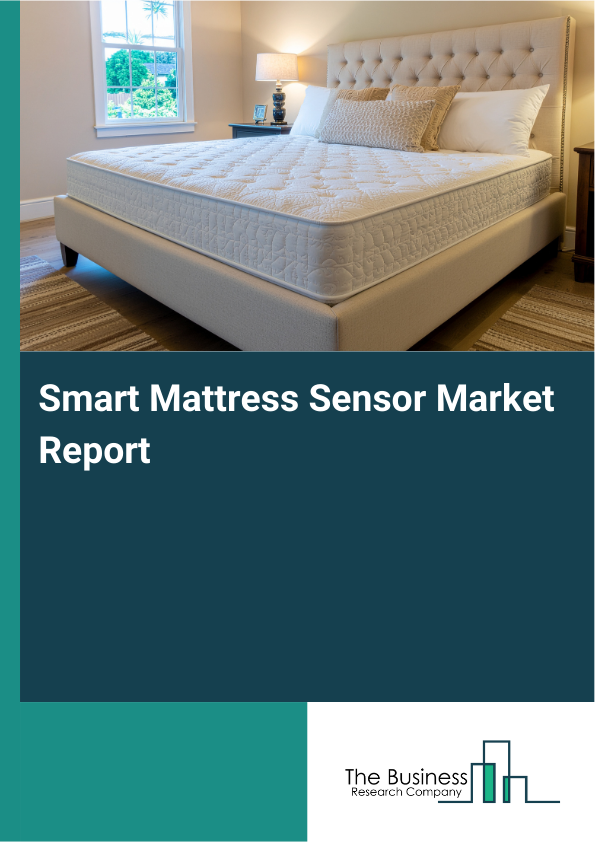 Smart Mattress Sensor Market Report

The Business
Research Company