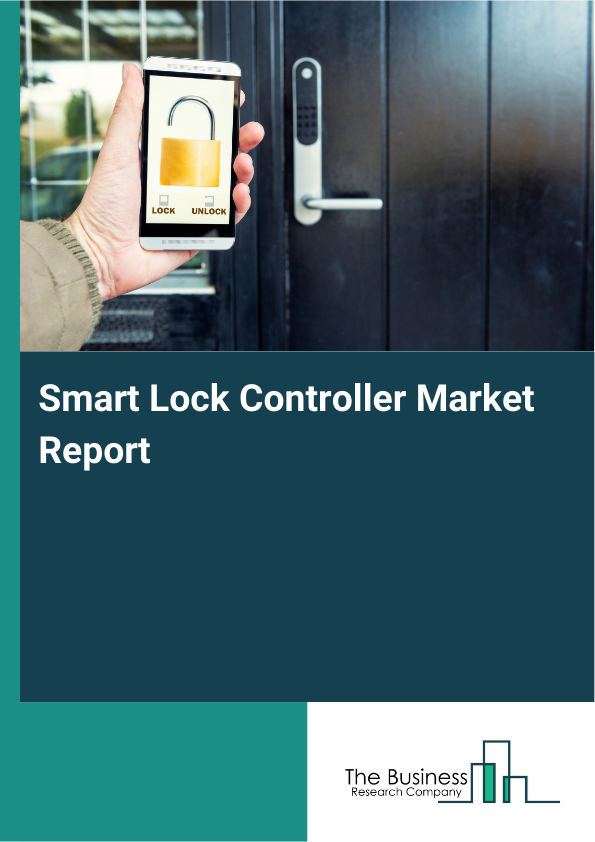 LOCK UNLOCK

Smart Lock Controller Market Report

The Business
Research Company